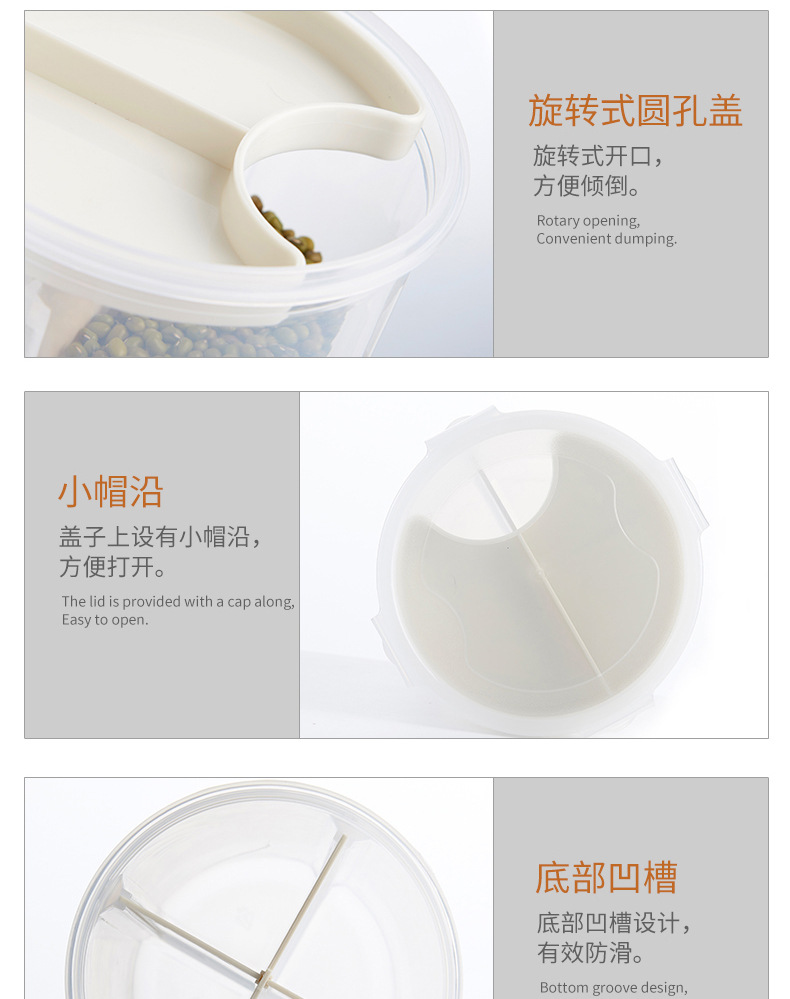 旋转式圆孔盖

旋转式开口，
方便倾倒。

Rotary opening,
Convenient dumping.

小帽沿

盖子上设有小帽沿，
方便打开。

The lid is provided with a cap along,
Easy to open.

底部凹槽

底部凹槽设计，
有效防滑。

Bottom groove design,